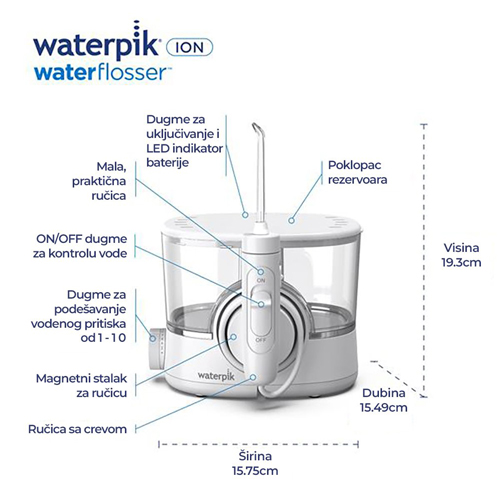 waterpik® ION
waterflosser™

Dugme za uključivanje i LED indikator baterije

Mala, praktična ručica

Poklopac rezervoara

ON/OFF dugme za kontrolu vode

Dugme za podešavanje vodenog pritiska od 1 - 10

Magnetni stalak za ručicu

Ručica sa crevom

ON
OFF
waterpik

Visina
19.3cm

Dubina
15.49cm

Širina
15.75cm